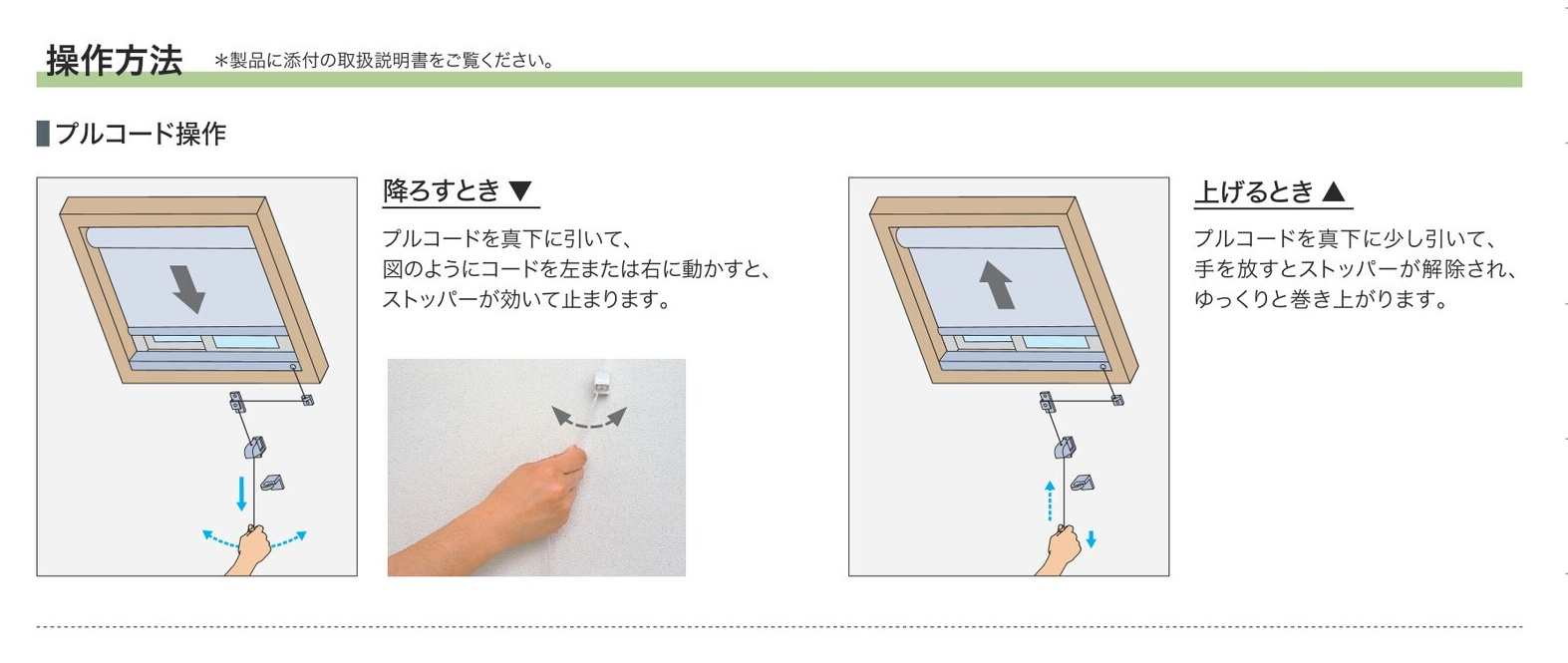 操作方法 ＊製品に添付の取扱説明書をご覧ください。

プルコード操作

降ろすとき ▼

プルコードを真下に引いて、図のようにコードを左または右に動かすと、ストッパーが効いて止まります。

上げるとき ▲

プルコードを真下に少し引いて、手を放すとストッパーが解除され、ゆっくりと巻き上がります。